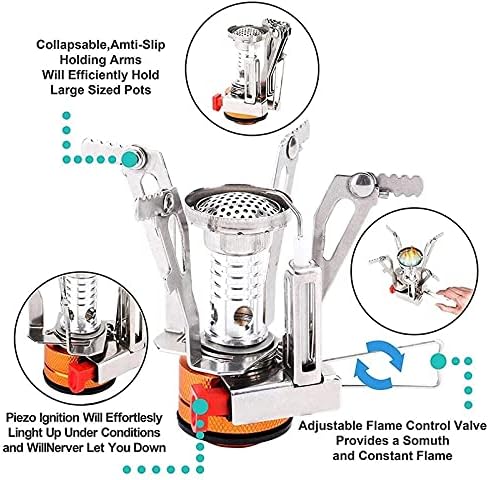 Collapsable,Amti-Slip
Holding Arms
Will Efficiently Hold
Large Sized Pots

Piezo Ignition Will Effortlesly
Linght Up Under Conditions
and WillNerver Let You Down

Adjustable Flame Control Valve
Provides a Somuth
and Constant Flame